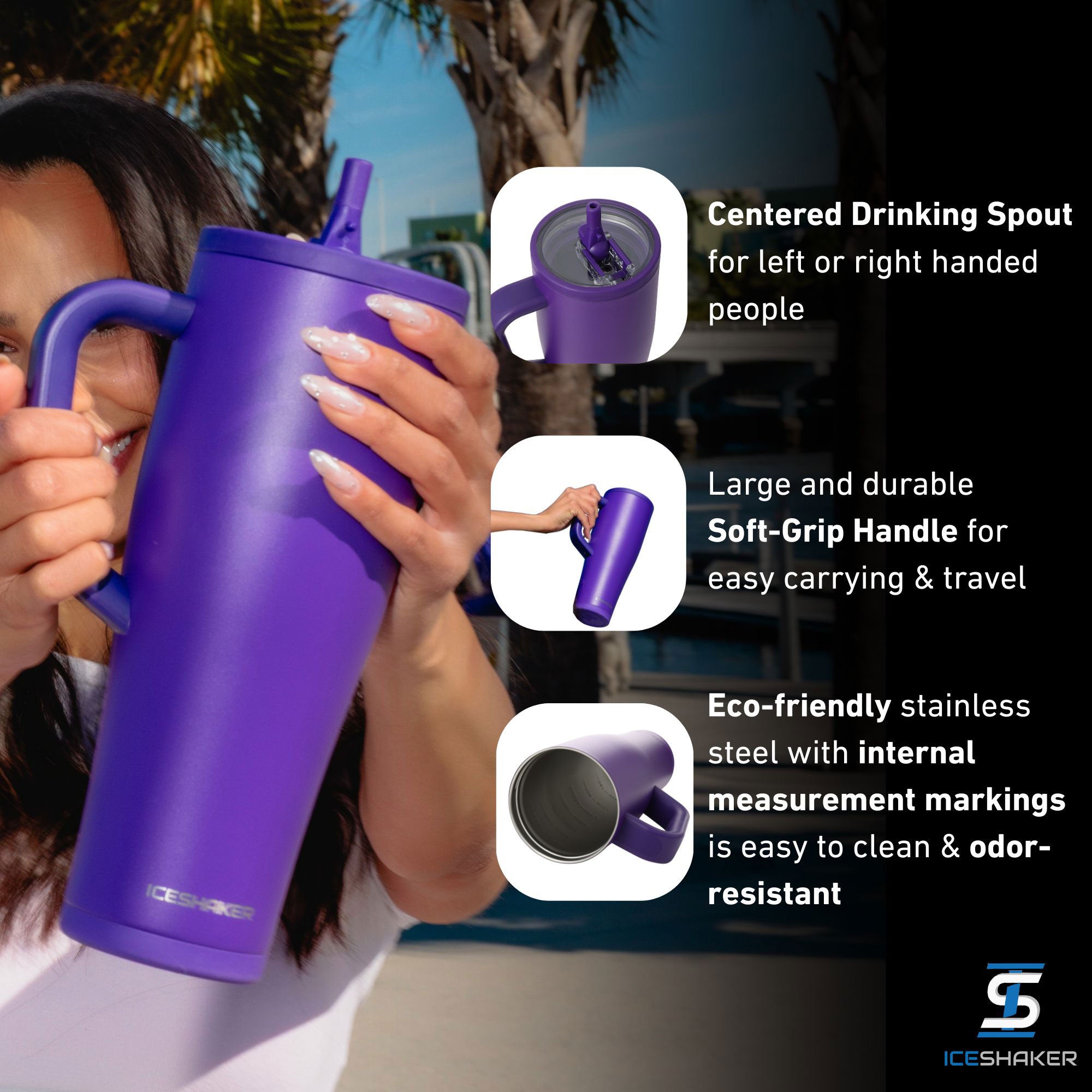 ICESHAKER

Centered Drinking Spout for left or right handed people

Large and durable Soft-Grip Handle for easy carrying & travel

Eco-friendly stainless steel with internal measurement markings is easy to clean & odor-resistant

ICESHAKER