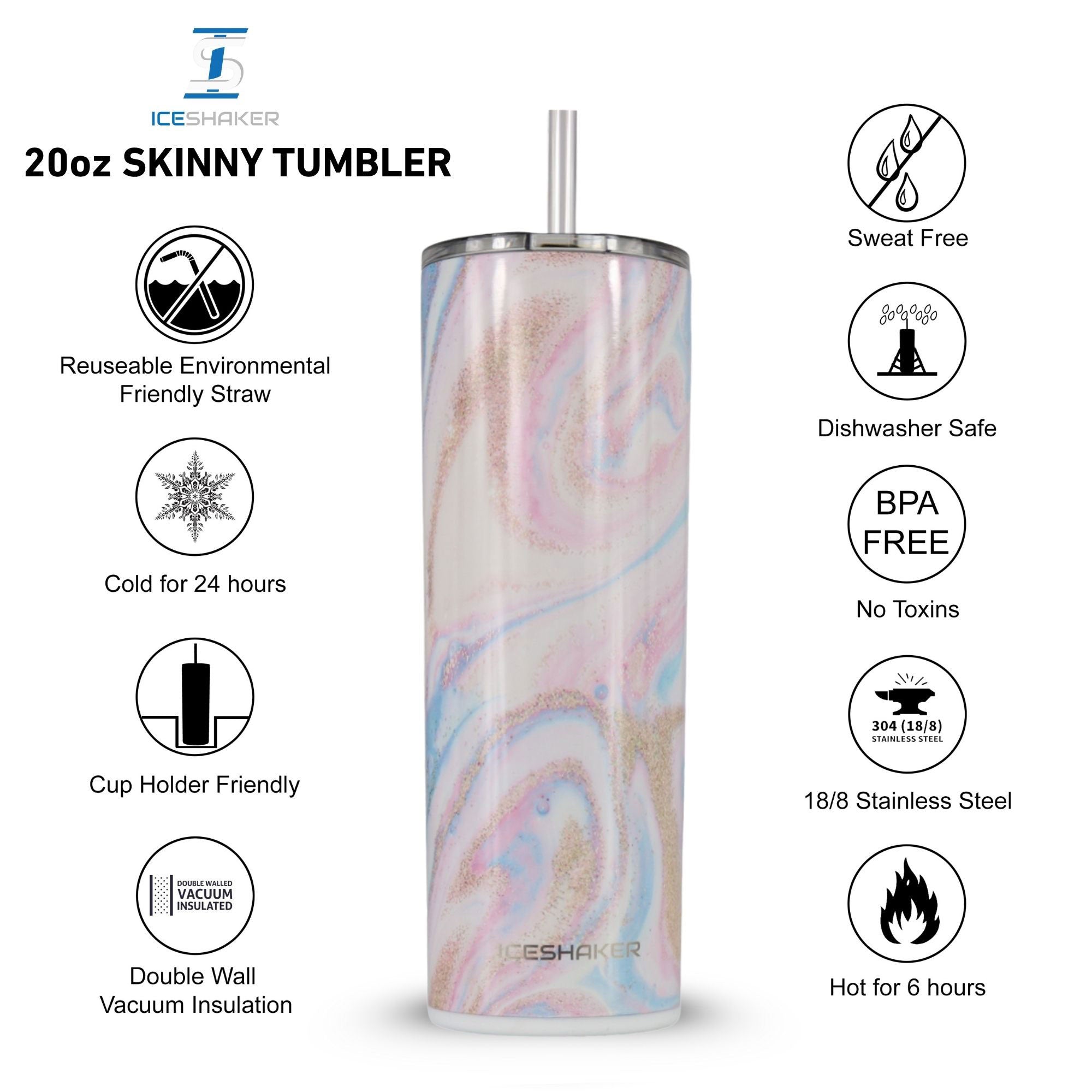 ICESHAKER

20oz SKINNY TUMBLER

Reuseable Environmental Friendly Straw

Cold for 24 hours

Cup Holder Friendly

DOUBLE WALLED VACUUM INSULATED

Double Wall Vacuum Insulation

ICESHAKER

Sweat Free

Dishwasher Safe

BPA FREE

No Toxins

304 (18/8) STAINLESS STEEL

18/8 Stainless Steel

Hot for 6 hours