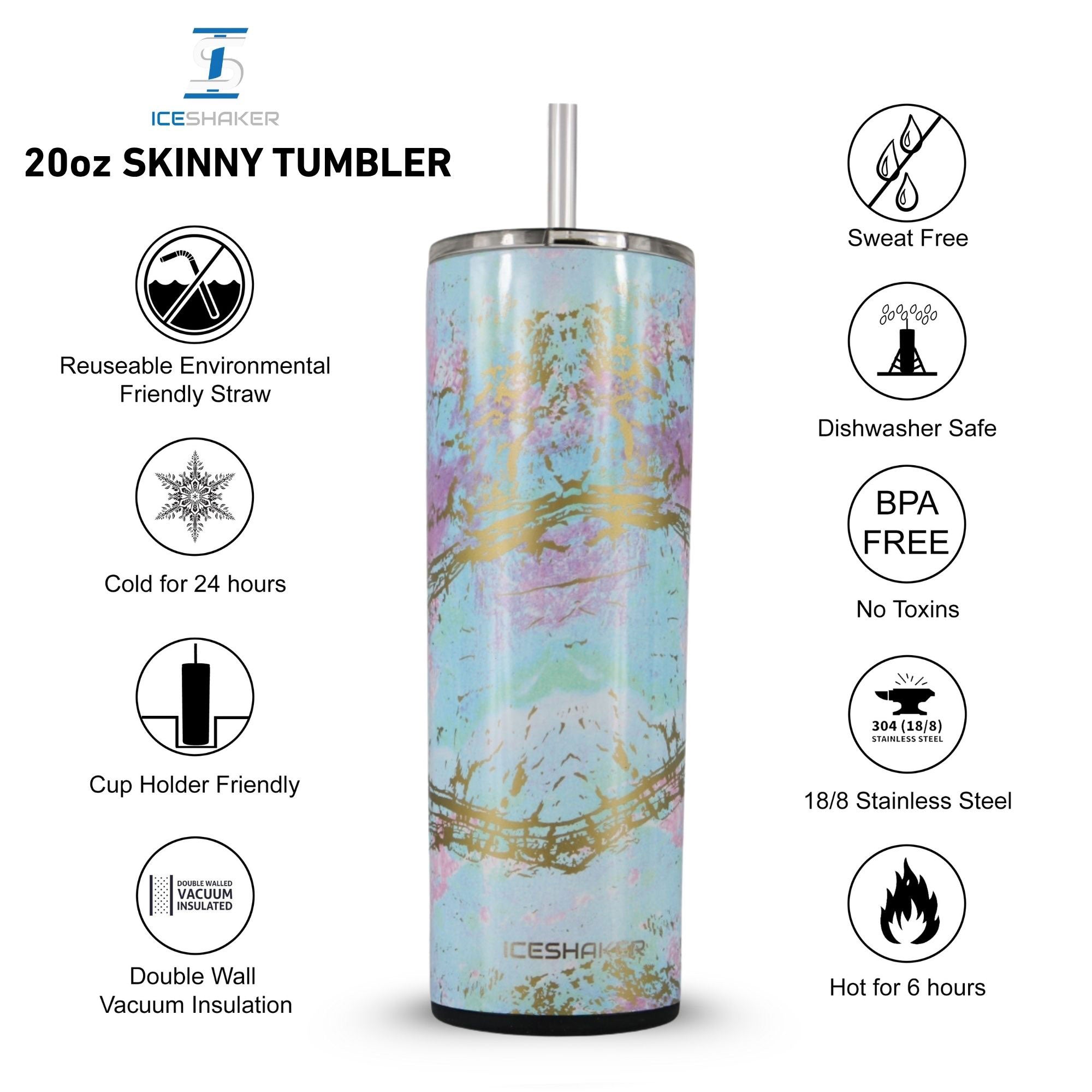 ICESHAKER

20oz SKINNY TUMBLER

Reuseable Environmental Friendly Straw

Cold for 24 hours

Cup Holder Friendly

DOUBLE WALLED VACUUM INSULATED

Double Wall Vacuum Insulation

ICESHAKER

Sweat Free

Dishwasher Safe

BPA FREE

No Toxins

304 (18/8) STAINLESS STEEL

18/8 Stainless Steel

Hot for 6 hours