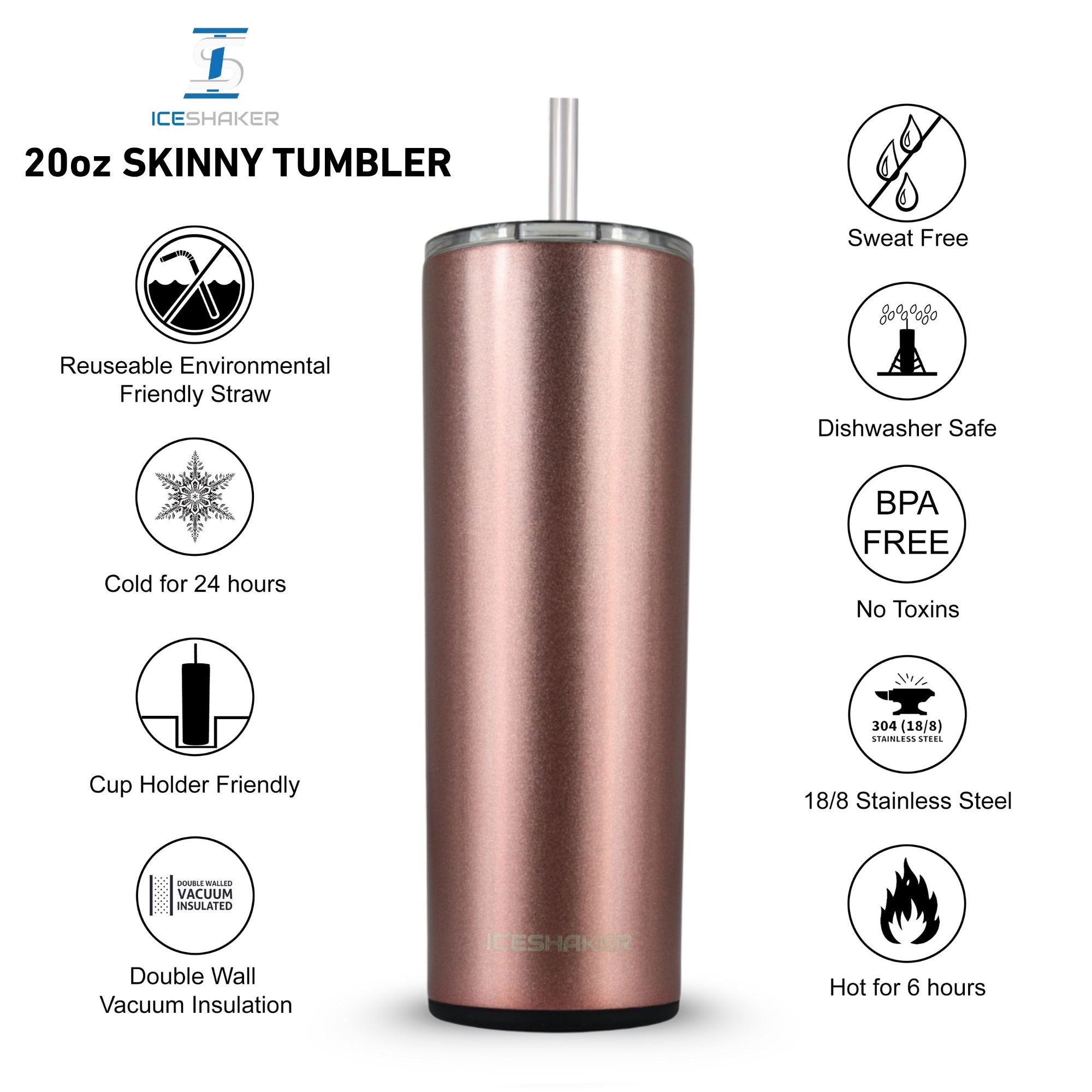 ICESHAKER

20oz SKINNY TUMBLER

Reuseable Environmental Friendly Straw

Cold for 24 hours

Cup Holder Friendly

DOUBLE WALLED VACUUM INSULATED

Double Wall Vacuum Insulation

ICESHAKER

Sweat Free

Dishwasher Safe

BPA FREE

No Toxins

304 (18/8) STAINLESS STEEL

18/8 Stainless Steel

Hot for 6 hours