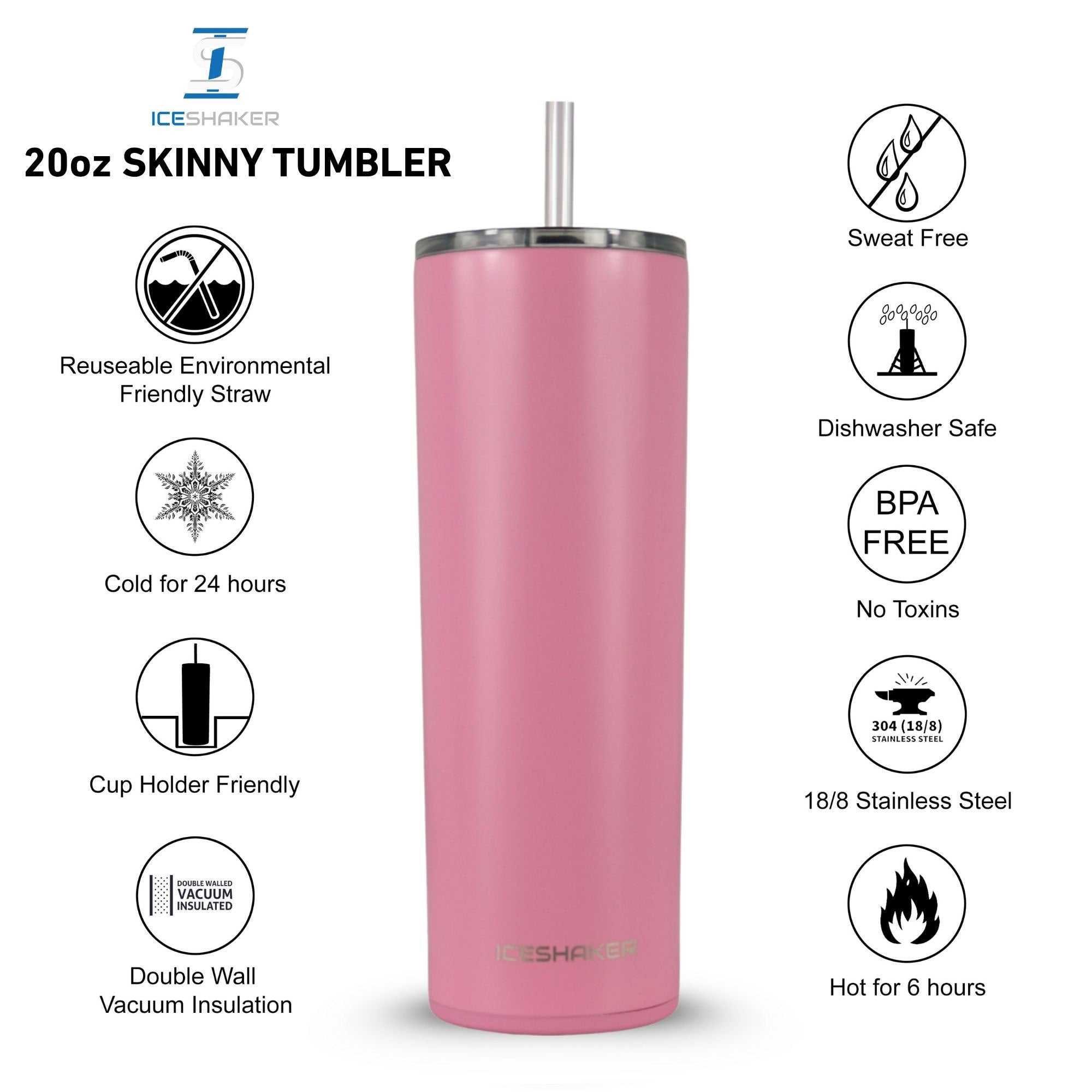 ICESHAKER

20oz SKINNY TUMBLER

Reuseable Environmental Friendly Straw

Cold for 24 hours

Cup Holder Friendly

DOUBLE WALLED VACUUM INSULATED

Double Wall Vacuum Insulation

ICESHAKER

Sweat Free

Dishwasher Safe

BPA FREE

No Toxins

304 (18/8) STAINLESS STEEL

18/8 Stainless Steel

Hot for 6 hours