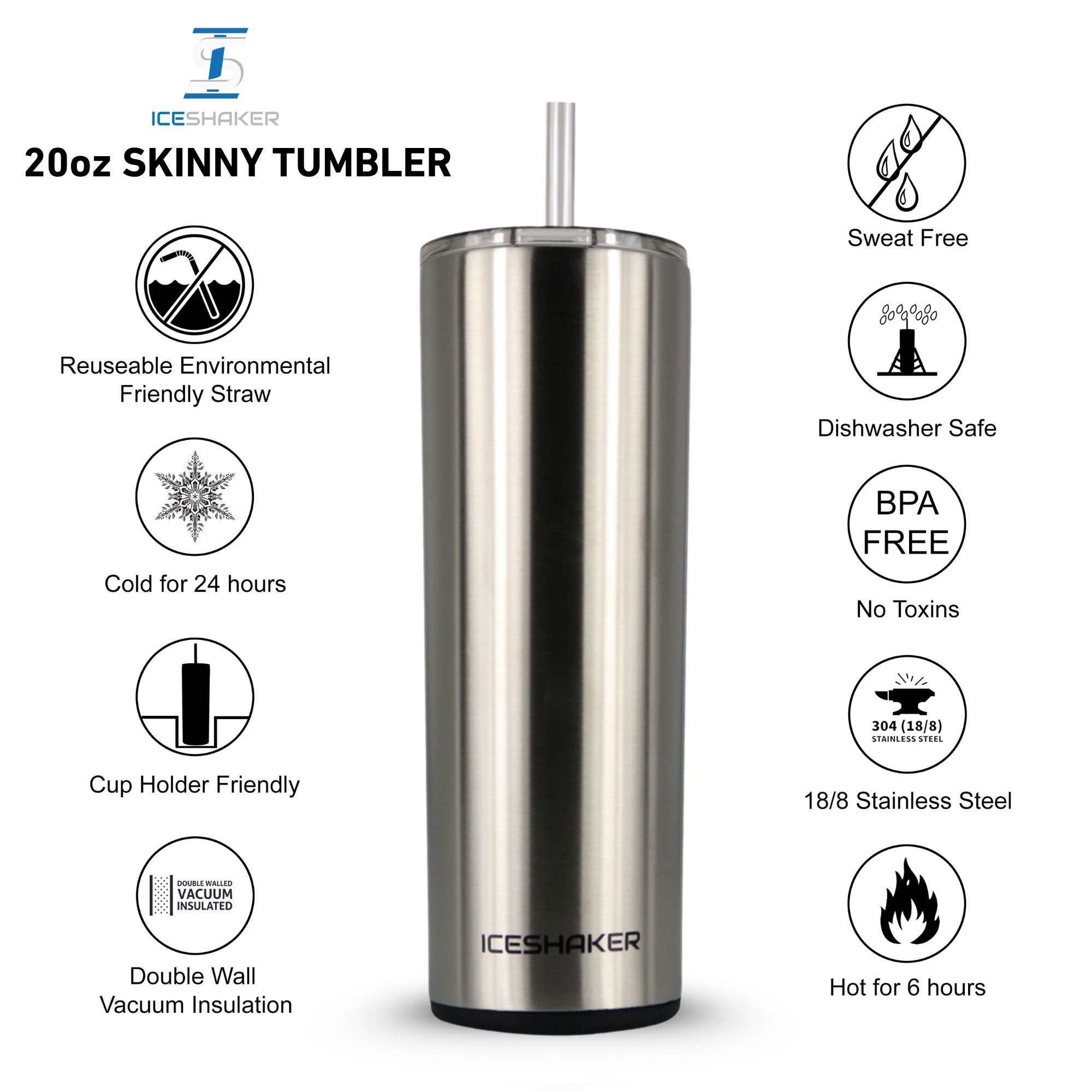 ICESHAKER

20oz SKINNY TUMBLER

Reuseable Environmental Friendly Straw

Cold for 24 hours

Cup Holder Friendly

DOUBLE WALLED VACUUM INSULATED

Double Wall Vacuum Insulation

ICESHAKER

Sweat Free

Dishwasher Safe

BPA FREE

No Toxins

304 (18/8) STAINLESS STEEL

18/8 Stainless Steel

Hot for 6 hours