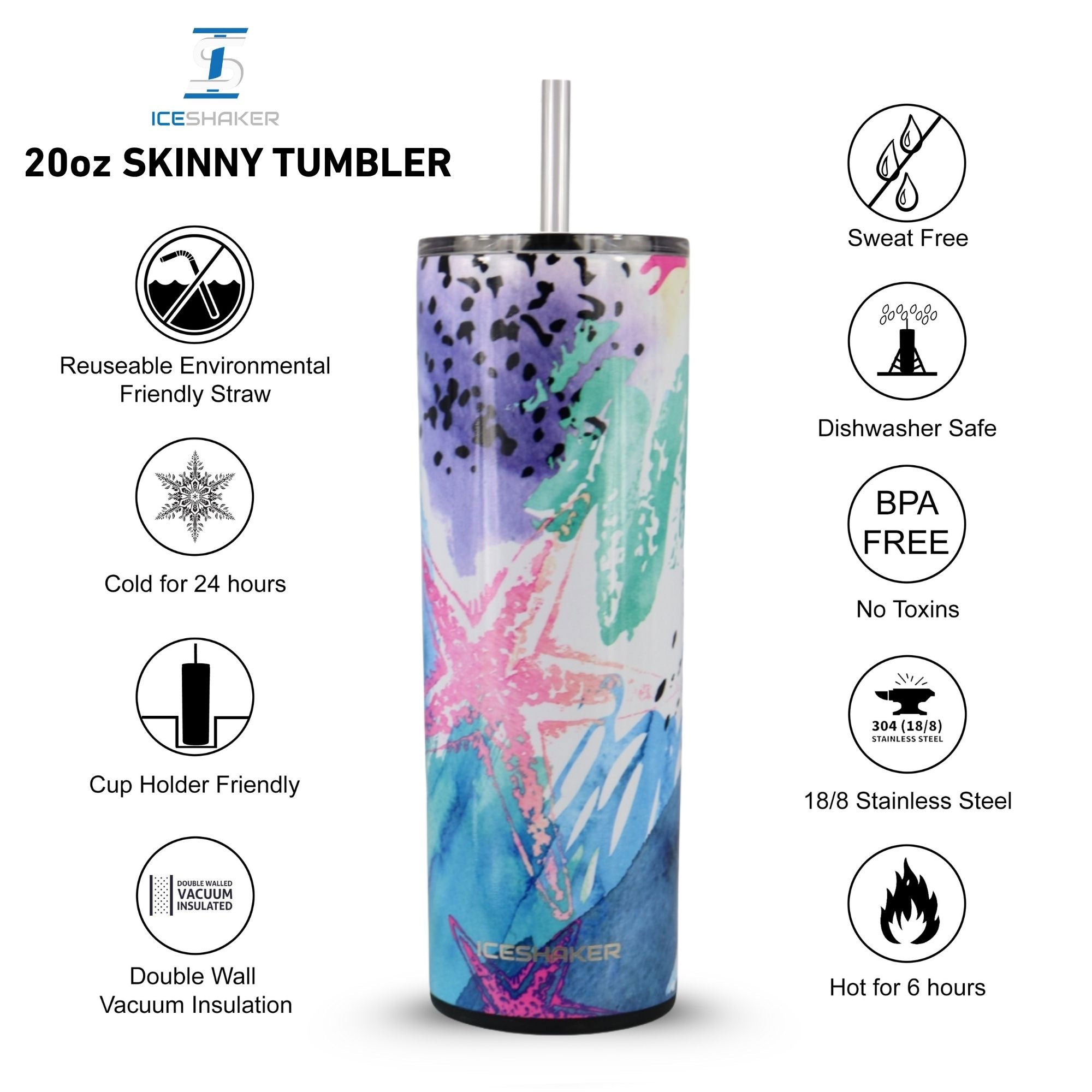 ICESHAKER

20oz SKINNY TUMBLER

Reuseable Environmental Friendly Straw

Cold for 24 hours

Cup Holder Friendly

DOUBLE WALLED VACUUM INSULATED

Double Wall Vacuum Insulation

ICESHAKER

Sweat Free

Dishwasher Safe

BPA FREE

No Toxins

304 (18/8) STAINLESS STEEL

18/8 Stainless Steel

Hot for 6 hours