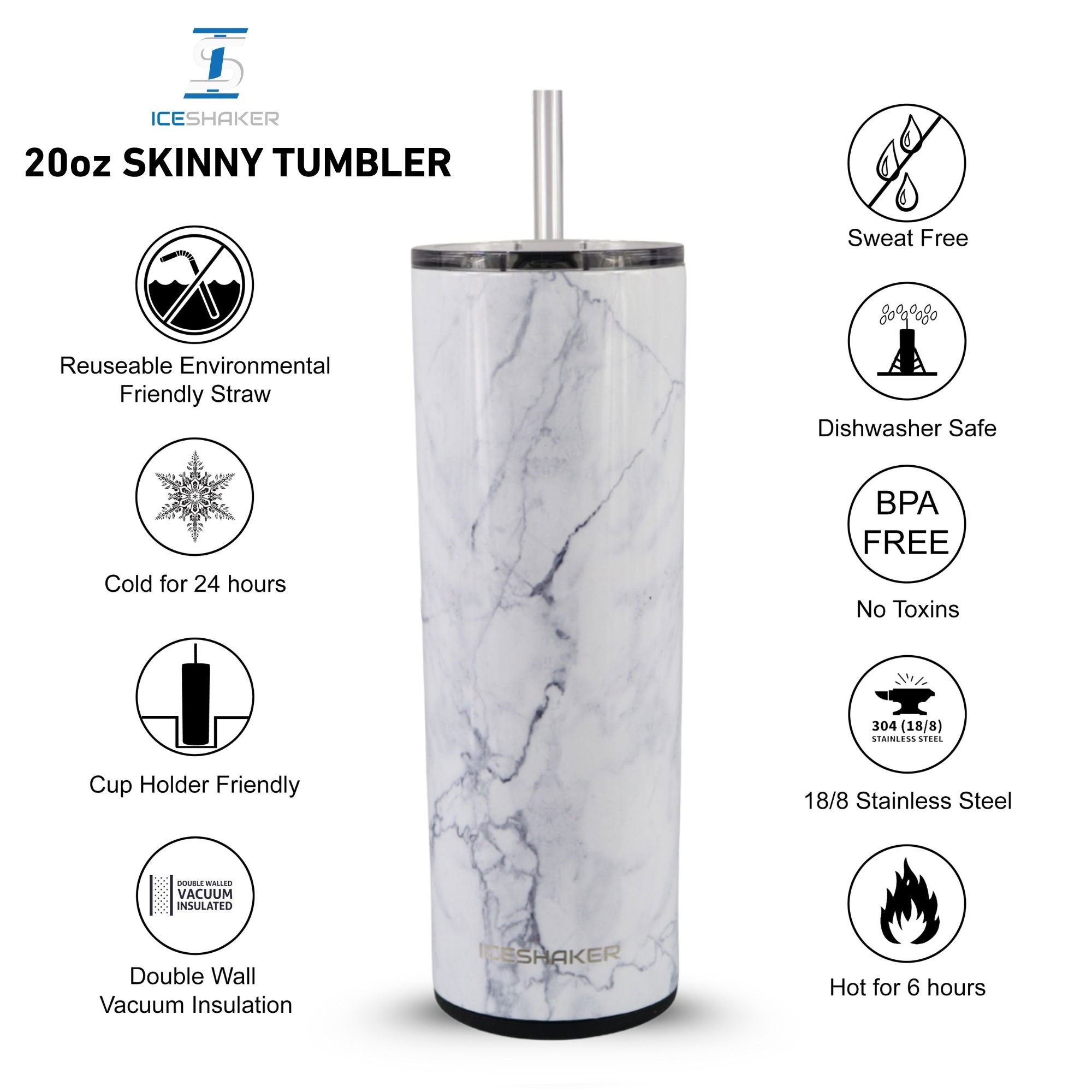 ICESHAKER

20oz SKINNY TUMBLER

Reuseable Environmental Friendly Straw

Cold for 24 hours

Cup Holder Friendly

DOUBLE WALLED VACUUM INSULATED

Double Wall Vacuum Insulation

ICESHAKER

Sweat Free

Dishwasher Safe

BPA FREE

No Toxins

304 (18/8) STAINLESS STEEL

18/8 Stainless Steel

Hot for 6 hours