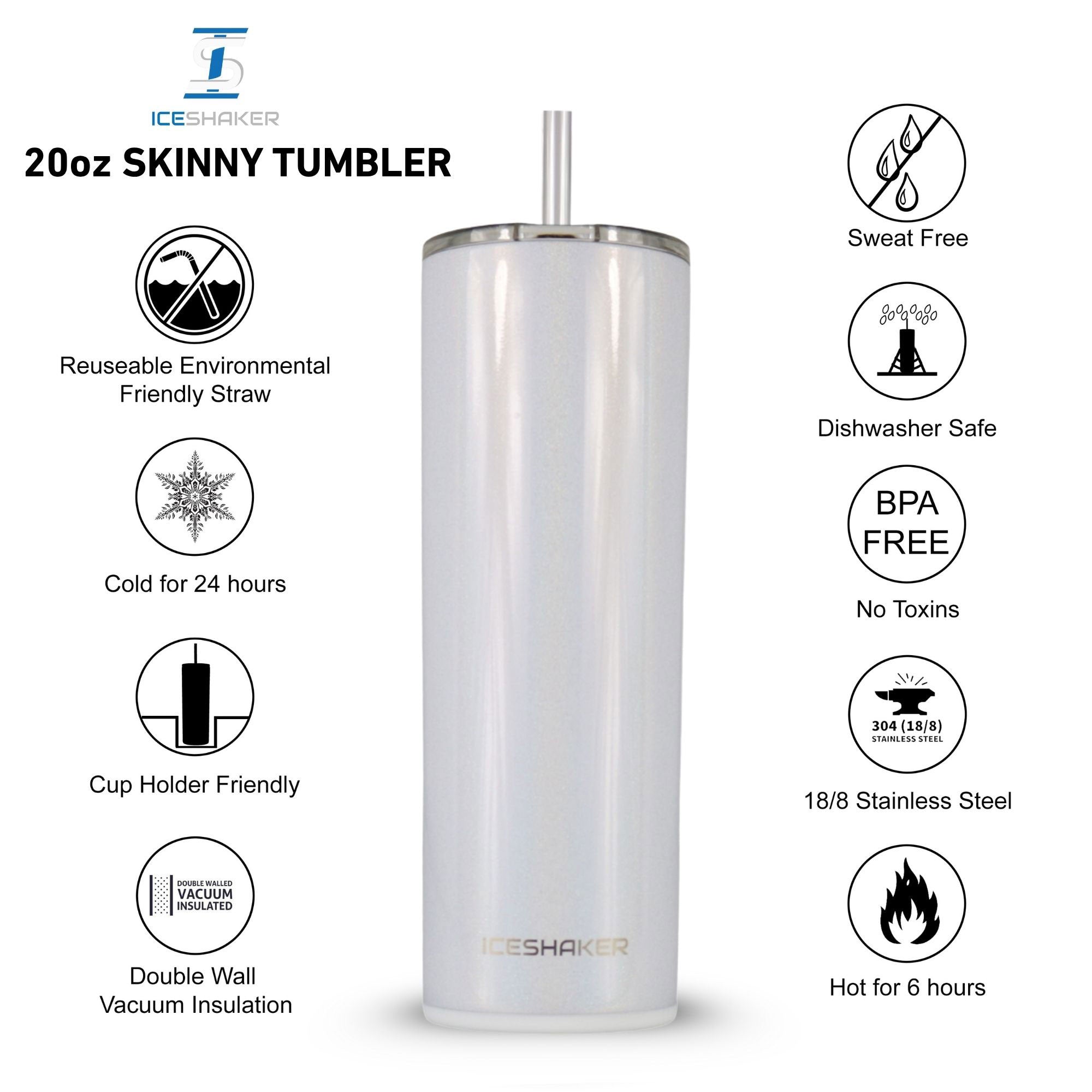 ICESHAKER

20oz SKINNY TUMBLER

Reuseable Environmental Friendly Straw

Cold for 24 hours

Cup Holder Friendly

DOUBLE WALLED VACUUM INSULATED

Double Wall Vacuum Insulation

ICESHAKER

Sweat Free

Dishwasher Safe

BPA FREE

No Toxins

304 (18/8) STAINLESS STEEL

18/8 Stainless Steel

Hot for 6 hours