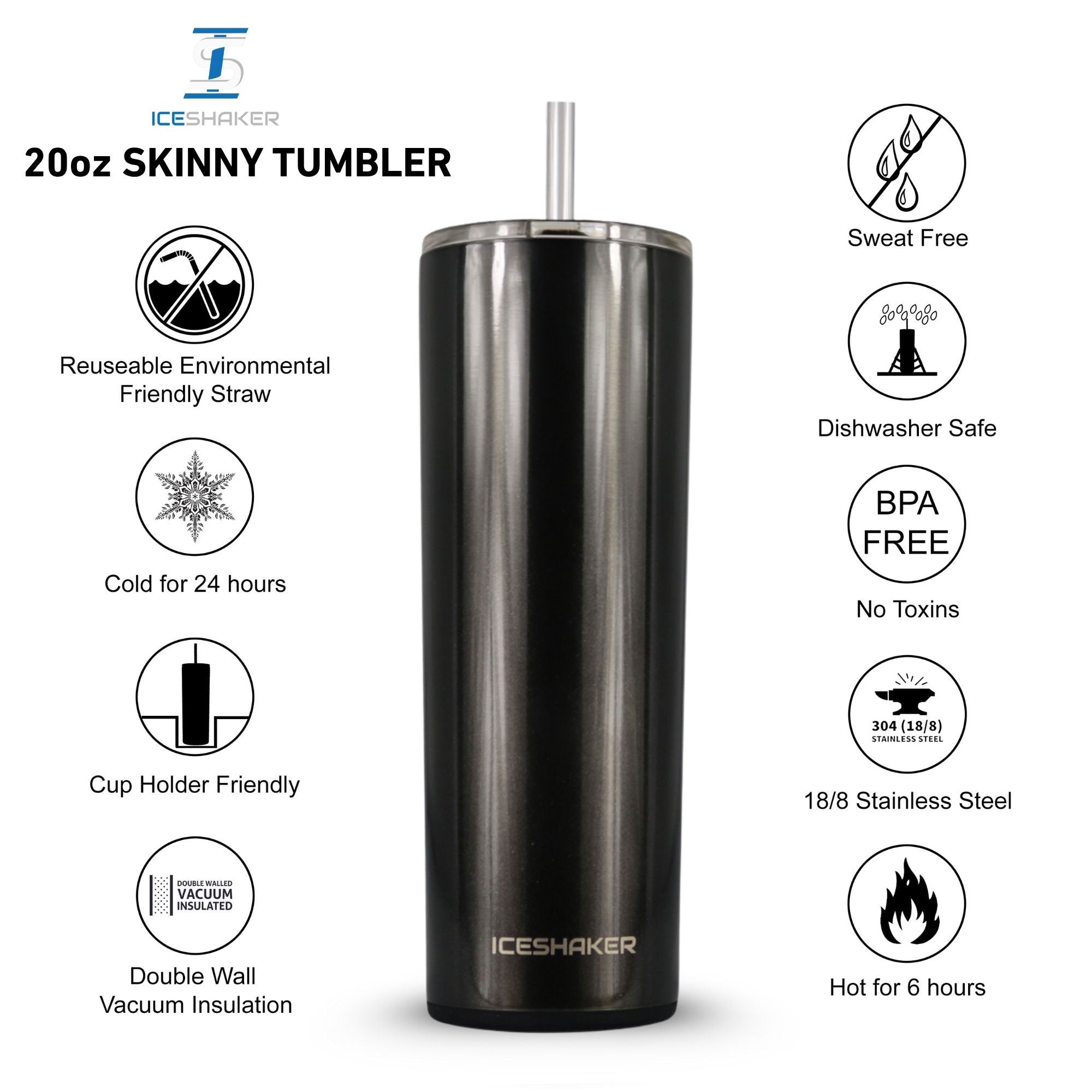 ICESHAKER

20oz SKINNY TUMBLER

Reuseable Environmental Friendly Straw

Cold for 24 hours

Cup Holder Friendly

DOUBLE WALLED VACUUM INSULATED

Double Wall Vacuum Insulation

ICESHAKER

Sweat Free

Dishwasher Safe

BPA FREE

No Toxins

304 (18/8) STAINLESS STEEL

18/8 Stainless Steel

Hot for 6 hours