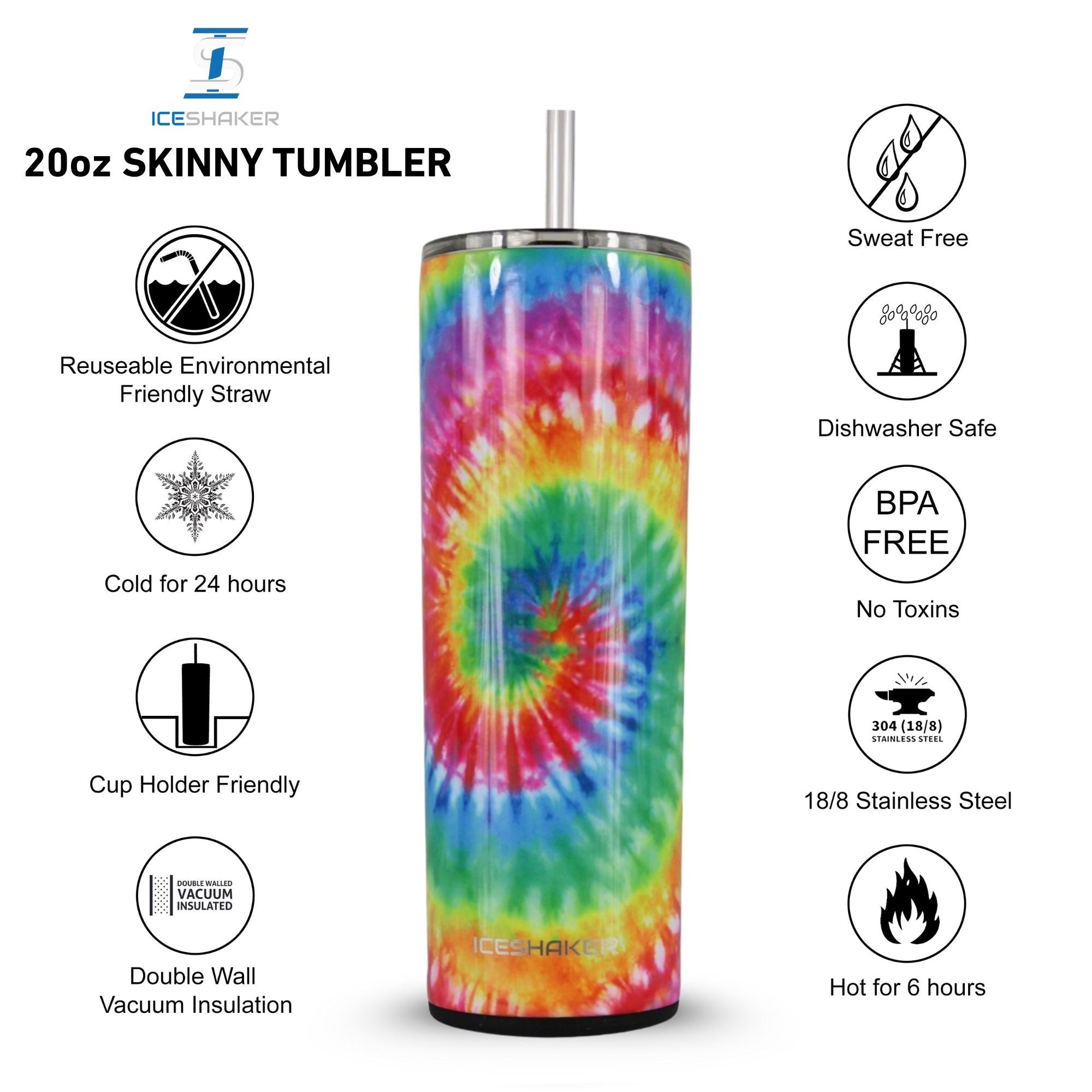 ICESHAKER

20oz SKINNY TUMBLER

Reuseable Environmental Friendly Straw

Cold for 24 hours

Cup Holder Friendly

DOUBLE WALLED VACUUM INSULATED

Double Wall Vacuum Insulation

ICESHAKER

Sweat Free

Dishwasher Safe

BPA FREE

No Toxins

304 (18/8) STAINLESS STEEL

18/8 Stainless Steel

Hot for 6 hours